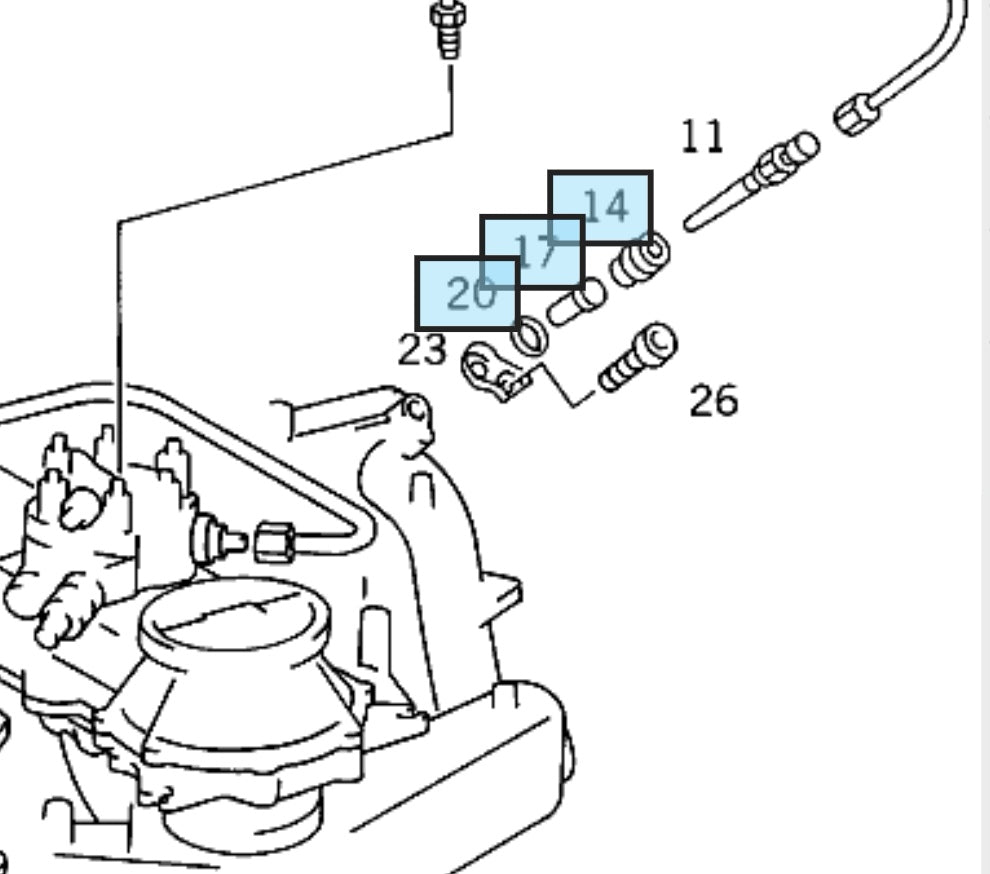 11
14
17
20
23
26