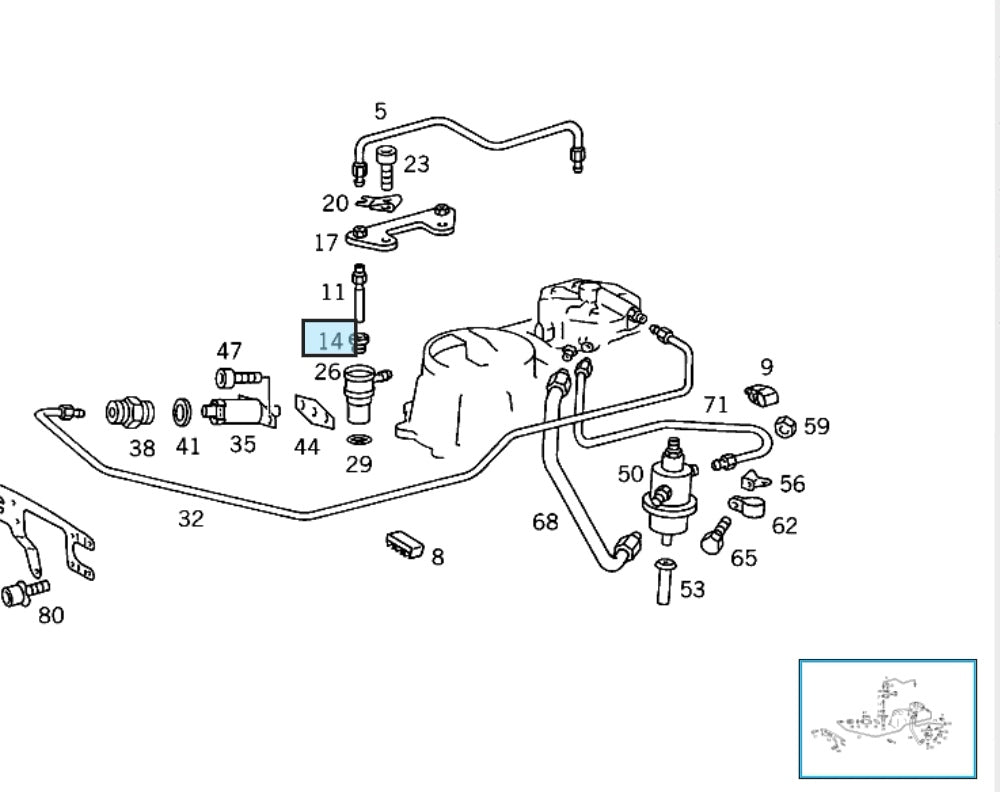 5
23
20
17
11
14
47
26
9
71
59
38
41
35
44
29
50
56
32
68
62
8
65
53
80