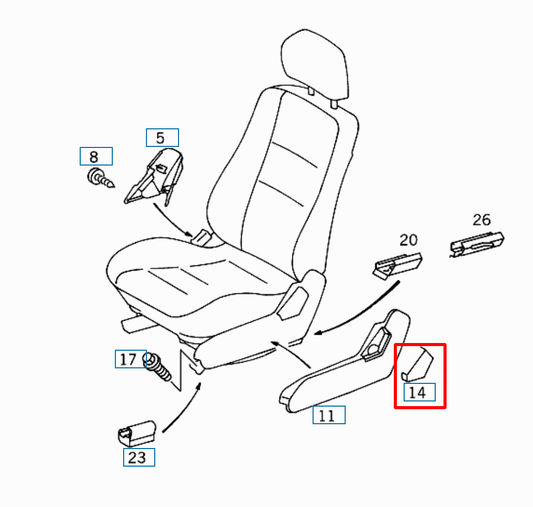 5
8
26
20
17
14
11
23